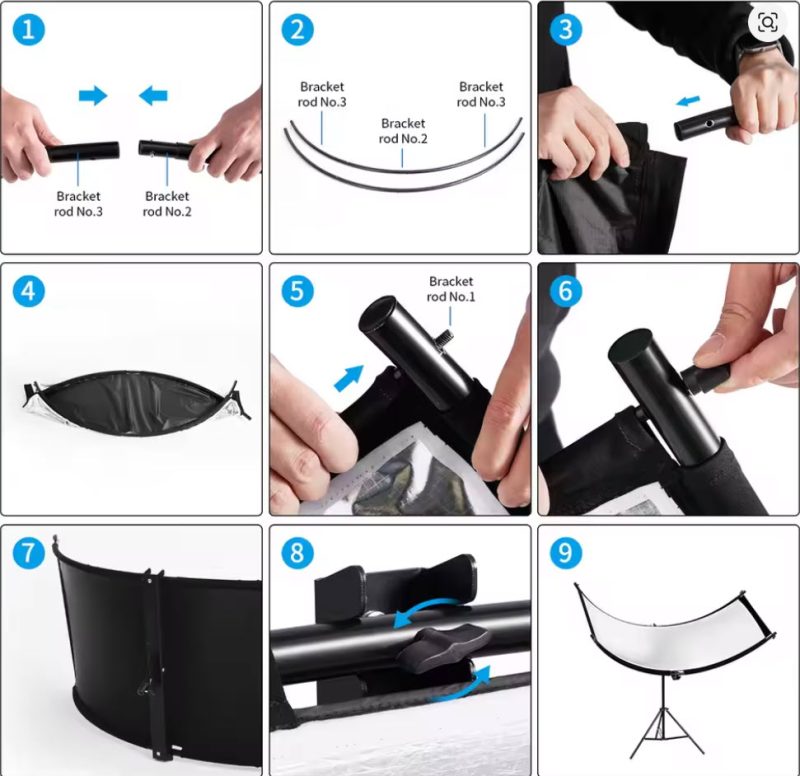 1

Bracket rod No.3

Bracket rod No.2

2

Bracket rod No.3

Bracket rod No.2

Bracket rod No.3

3

4

5

Bracket rod No.1

6

7

8

9